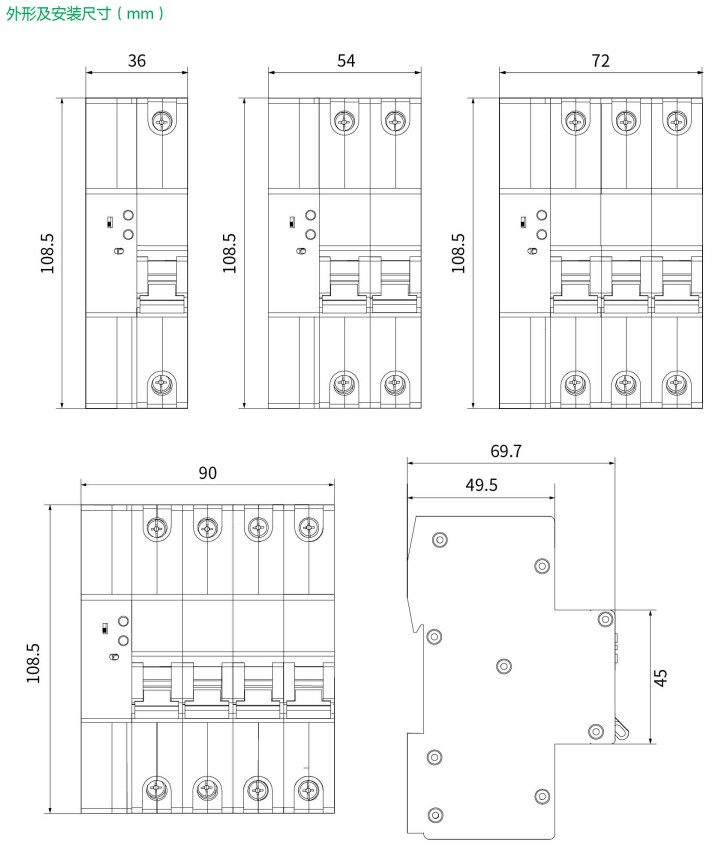 外形及安装尺寸（mm）

36

108.5

54

108.5

72

108.5

90

108.5

69.7

49.5

45